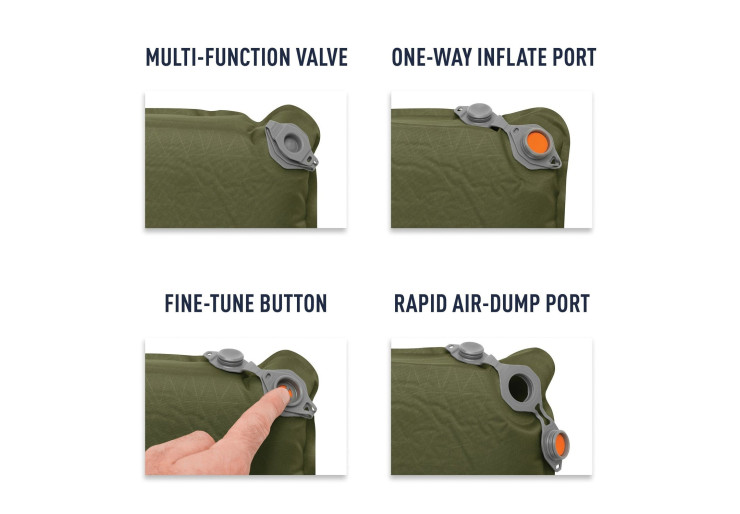 MULTI-FUNCTION VALVE

ONE-WAY INFLATE PORT

FINE-TUNE BUTTON

RAPID AIR-DUMP PORT